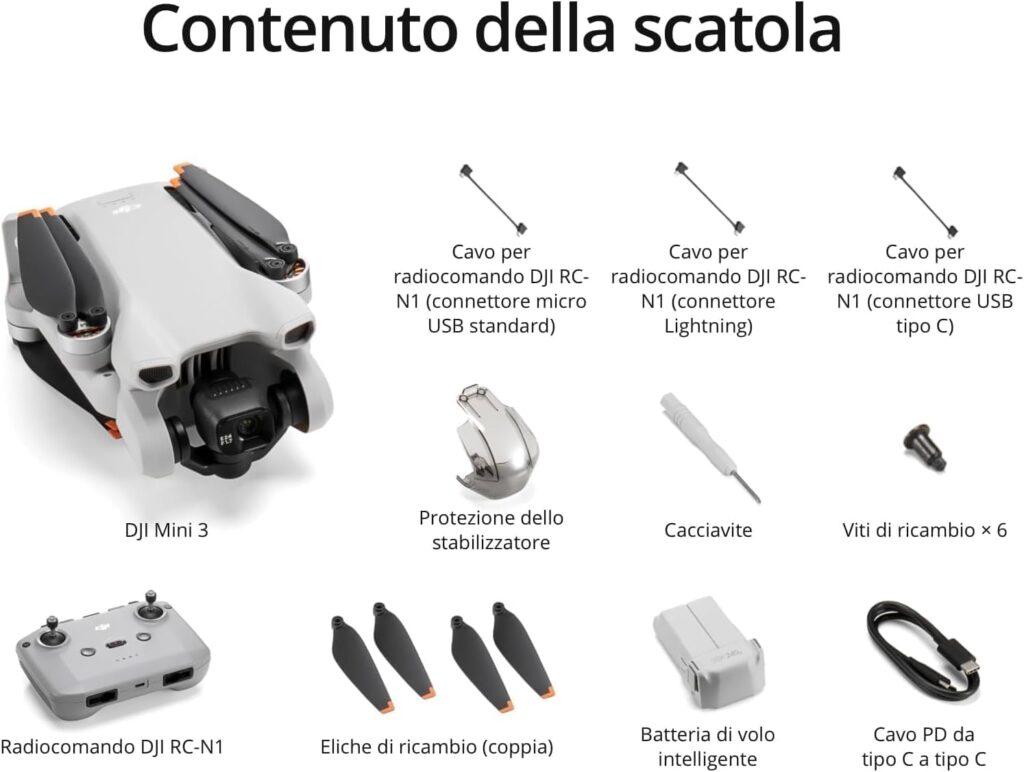 Contenuto della scatola

Cavo per radiocomando DJI RC-N1 (connettore micro USB standard)

Cavo per radiocomando DJI RC-N1 (connettore Lightning)

Cavo per radiocomando DJI RC-N1 (connettore USB tipo C)

DJI Mini 3

Protezione dello stabilizzatore

Cacciavite

Viti di ricambio × 6

Radiocomando DJI RC-N1

Eliche di ricambio (coppia)

Batteria di volo intelligente

Cavo PD da tipo C a tipo C