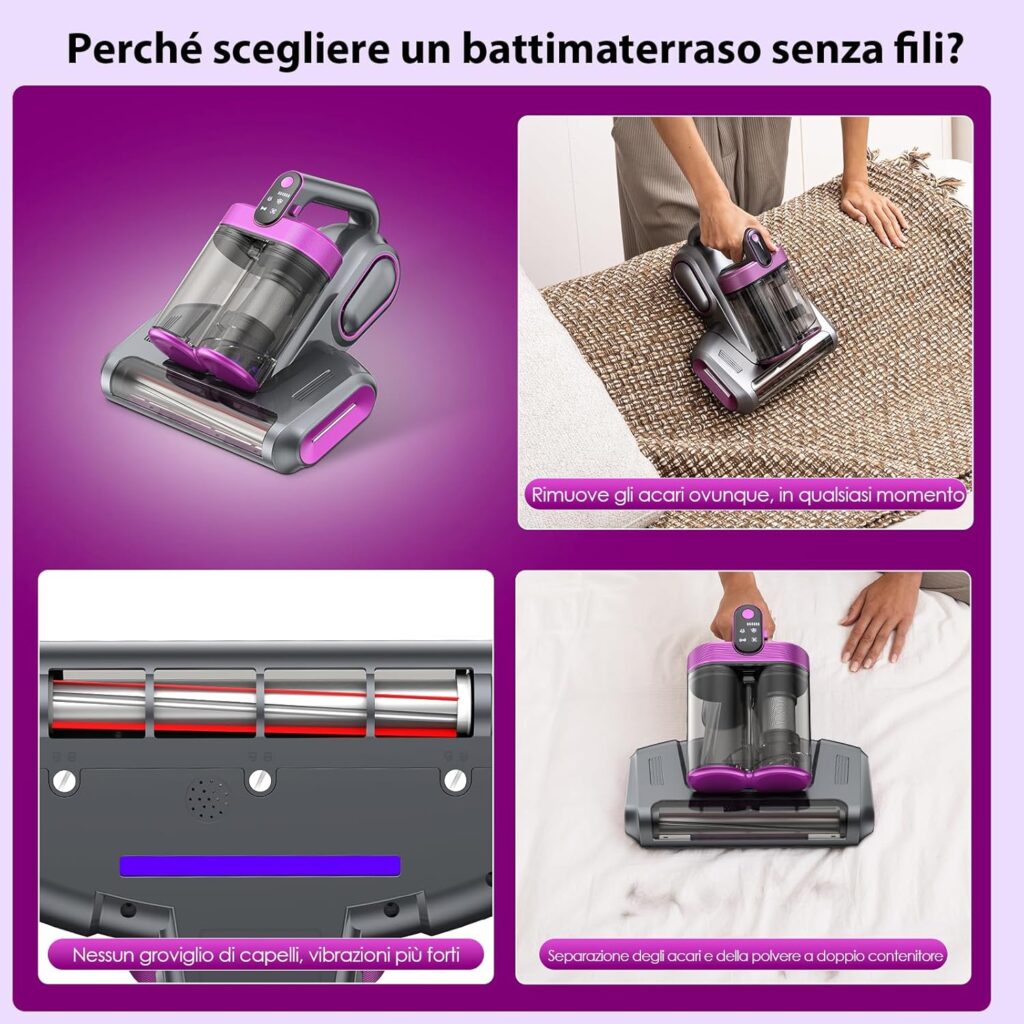 Perché scegliere un battimaterraso senza fili?

Rimuove gli acari ovunque, in qualsiasi momento

Nessun groviglio di capelli, vibrazioni più forti

Separazione degli acari e della polvere a doppio contenitore